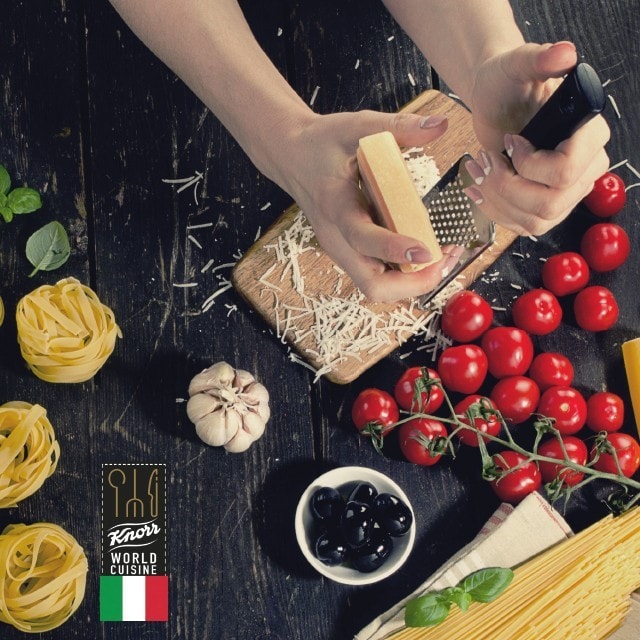 Knorr
WORLD CUISINE